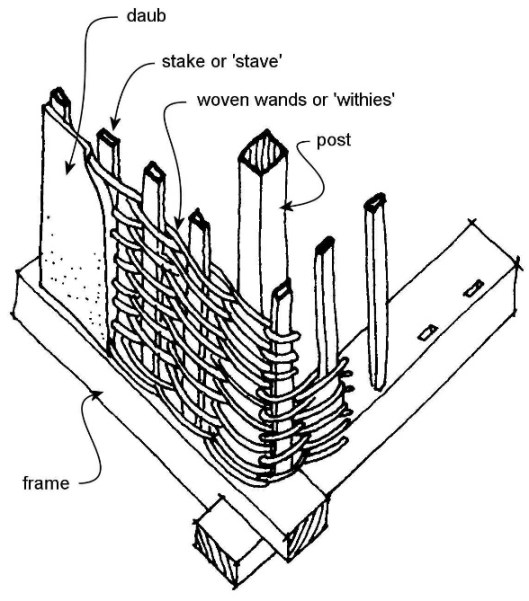 daub

stake or 'stave'

woven wands or 'withies'

post

frame